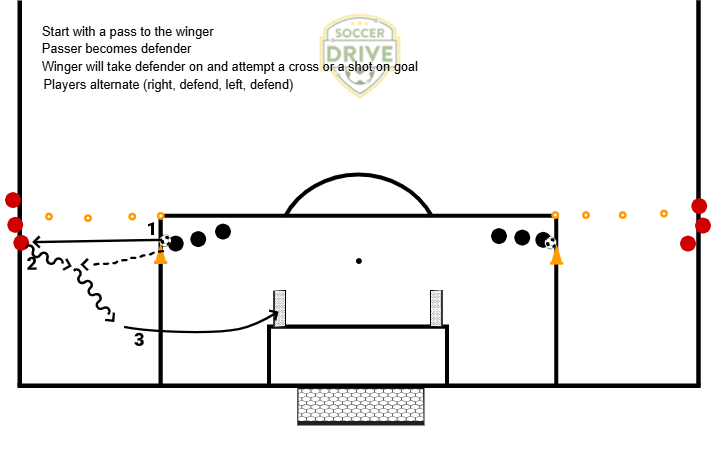 Start with a pass to the winger
Passer becomes defender
Winger will take defender on and attempt a cross or a shot on goal
Players alternate (right, defend, left, defend)

SOCCER
DRIVE

1
2
3